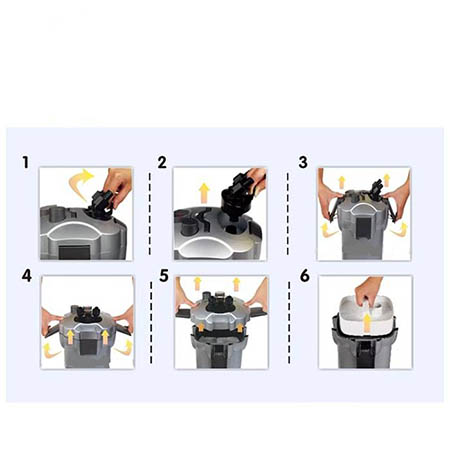 1

2

3

4

5

6